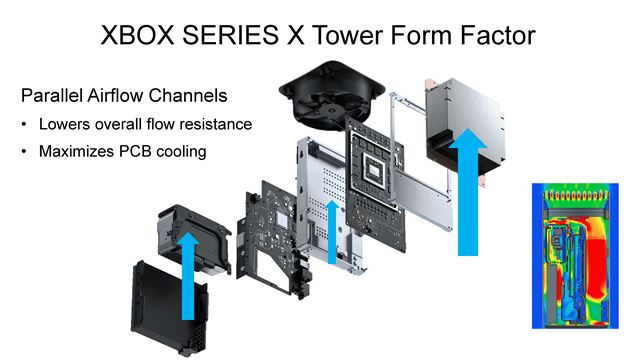 XBOX SERIES X Tower Form Factor

Parallel Airflow Channels

• Lowers overall flow resistance

• Maximizes PCB cooling