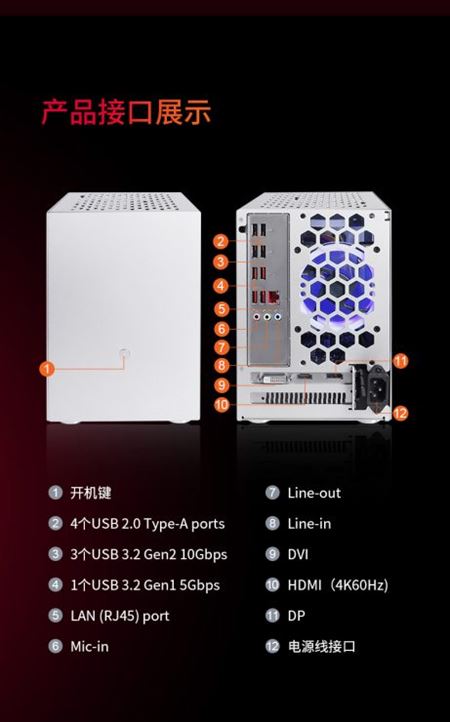 产品接口展示

1
2
3
4
5
6
7
8
9
10
11
12

1 开机键
2 4个USB 2.0 Type-A ports
3 3个USB 3.2 Gen2 10Gbps
4 1个USB 3.2 Gen1 5Gbps
5 LAN (RJ45) port
6 Mic-in

7 Line-out
8 Line-in
9 DVI
10 HDMI（4K60Hz）
11 DP
12 电源线接口