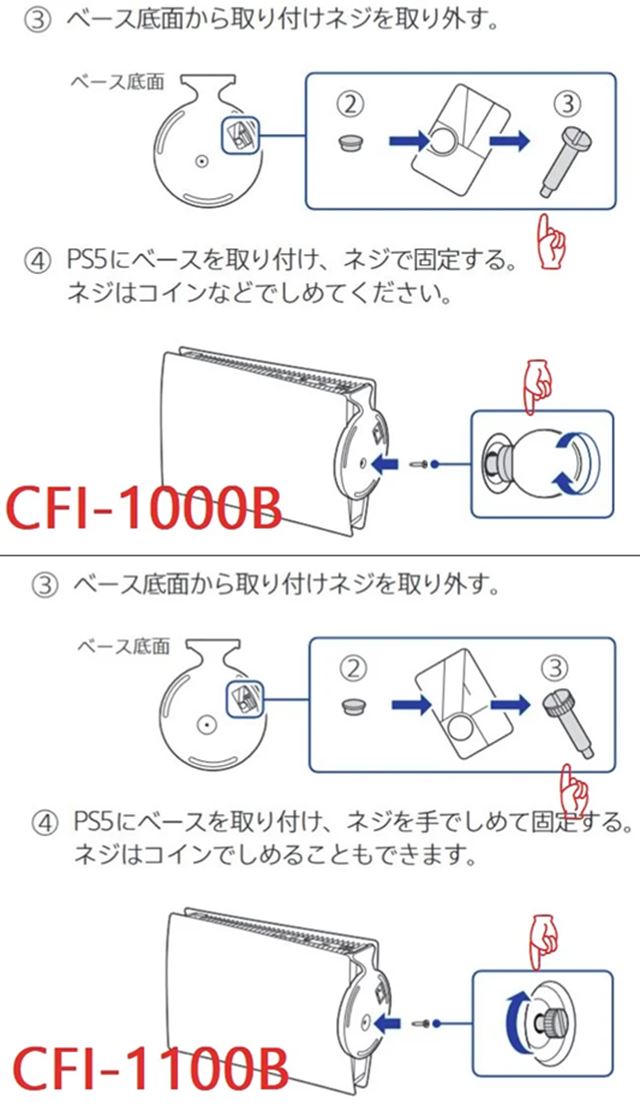 ③ ベース底面から取り付けネジを取り外す。

ベース底面

②

③

④ PS5にベースを取り付け、ネジで固定する。
ネジはコインなどでしめてください。

CFI-1000B

③ ベース底面から取り付けネジを取り外す。

ベース底面

②

③

④ PS5にベースを取り付け、ネジを手でしめて固定する。
ネジはコインでしめることもできます。

CFI-1100B