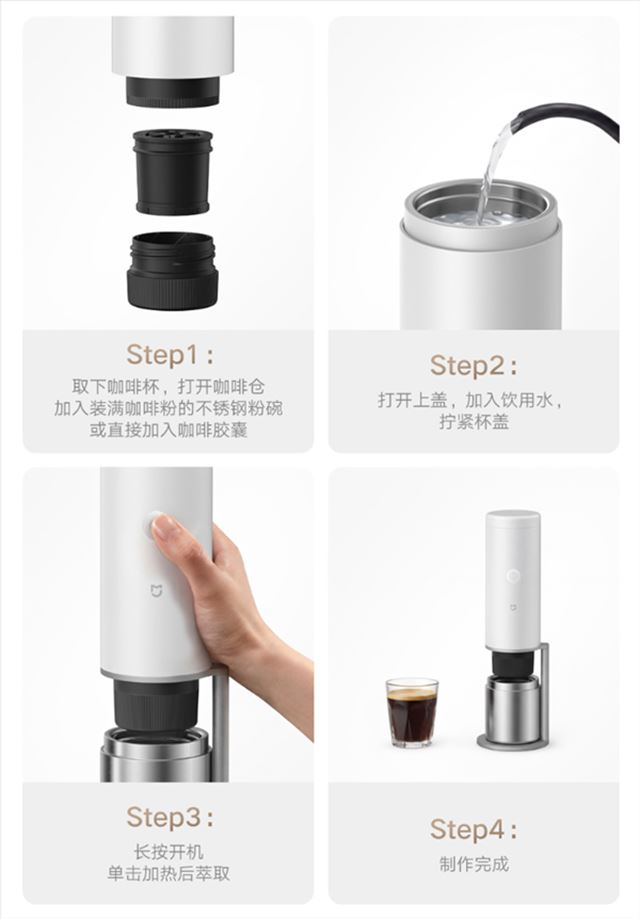 Step1：
取下咖啡杯，打开咖啡仓
加入装满咖啡粉的不锈钢粉碗
或直接加入咖啡胶囊

Step2：
打开上盖，加入饮用水，
拧紧杯盖

Step3：
长按开机
单击加热后萃取

Step4：
制作完成