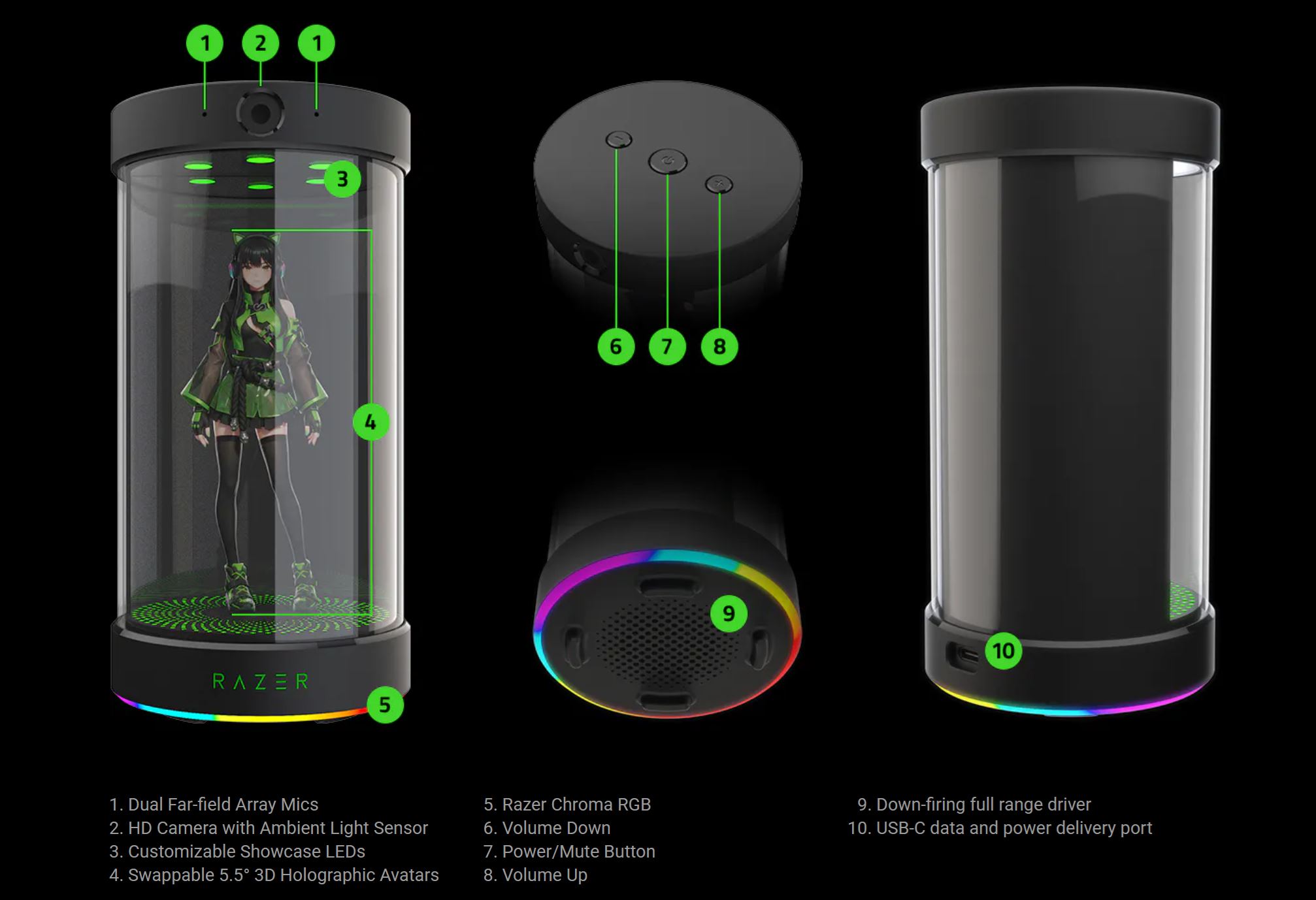 1 2 1

3

4

RAZER

5

6 7 8

9

10

1. Dual Far-field Array Mics
2. HD Camera with Ambient Light Sensor
3. Customizable Showcase LEDs
4. Swappable 5.5° 3D Holographic Avatars

5. Razer Chroma RGB
6. Volume Down
7. Power/Mute Button
8. Volume Up

9. Down-firing full range driver
10. USB-C data and power delivery port